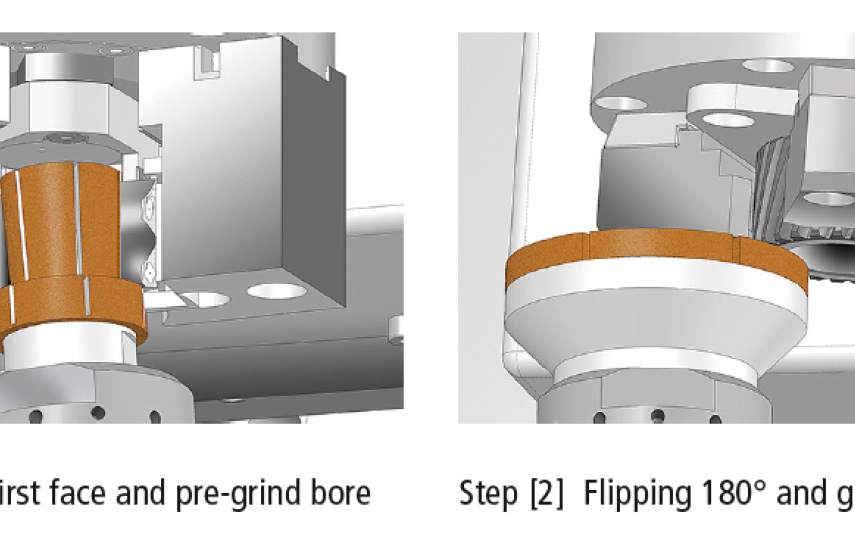 irst face and pre-grind bore

Step [2] Flipping 180° and g